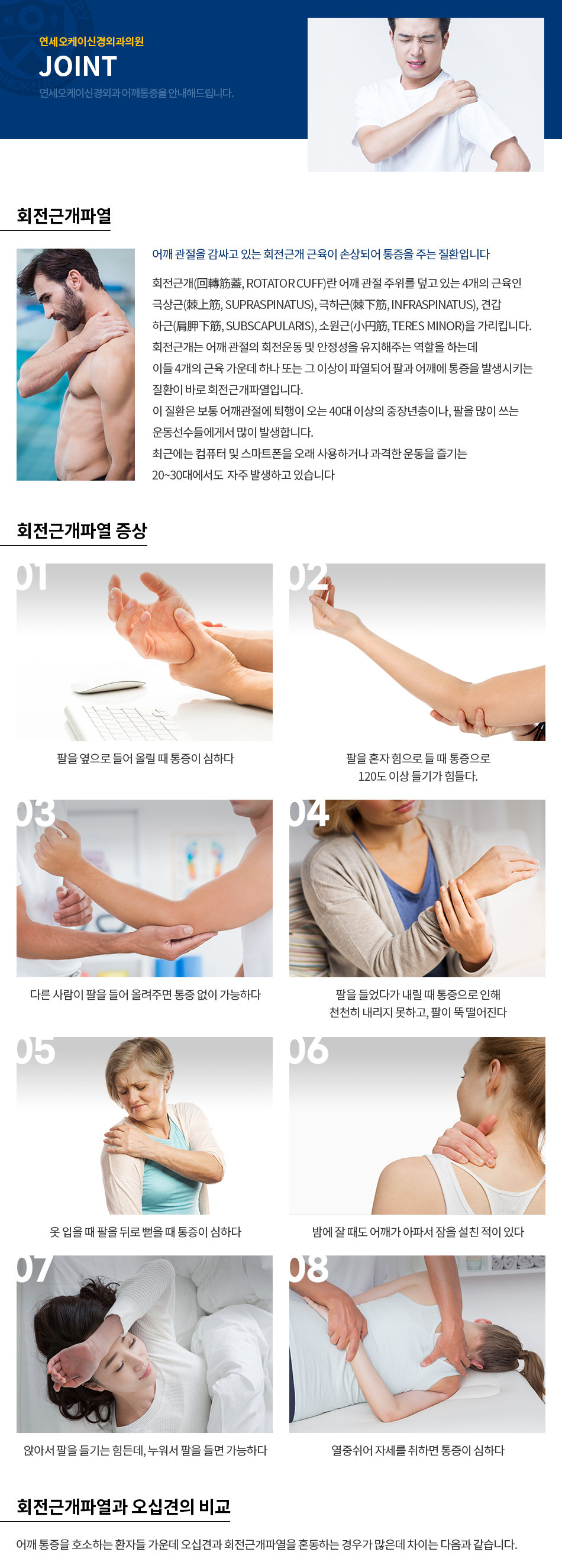 연세오케이신경외과의원
JOINT
연세오케이신경외과 어깨통증을 안내해드립니다.

회전근개파열

어깨 관절을 감싸고 있는 회전근개 근육이 손상되어 통증을 주는 질환입니다

회전근개(回轉筋蓋, ROTATOR CUFF)란 어깨 관절 주위를 덮고 있는 4개의 근육인 극상근(棘上筋, SUPRASPINATUS), 극하근(棘下筋, INFRASPINATUS), 견갑하근(肩胛下筋, SUBSCAPULARIS), 소원근(小円筋, TERES MINOR)을 가리킵니다.
회전근개는 어깨 관절의 회전운동 및 안정성을 유지해주는 역할을 하는데 이들 4개의 근육 가운데 하나 또는 그 이상이 파열되어 팔과 어깨에 통증을 발생시키는 질환이 바로 회전근개파열입니다.
이 질환은 보통 어깨관절에 퇴행이 오는 40대 이상의 중장년층이나, 팔을 많이 쓰는 운동선수들에게서 많이 발생합니다.
최근에는 컴퓨터 및 스마트폰을 오래 사용하거나 과격한 운동을 즐기는 20~30대에서도 자주 발생하고 있습니다

회전근개파열 증상

01
팔을 옆으로 들어 올릴 때 통증이 심하다

02
팔을 혼자 힘으로 들 때 통증으로 120도 이상 들기가 힘들다.

03
다른 사람이 팔을 들어 올려주면 통증 없이 가능하다

04
팔을 들었다가 내릴 때 통증으로 인해 천천히 내리지 못하고, 팔이 뚝 떨어진다

05
옷 입을 때 팔을 뒤로 뻗을 때 통증이 심하다

06
밤에 잘 때도 어깨가 아파서 잠을 설친 적이 있다

07
앉아서 팔을 들기는 힘든데, 누워서 팔을 들면 가능하다

08
열중쉬어 자세를 취하면 통증이 심하다

회전근개파열과 오십견의 비교

어깨 통증을 호소하는 환자들 가운데 오십견과 회전근개파열을 혼동하는 경우가 많은데 차이는 다음과 같습니다.